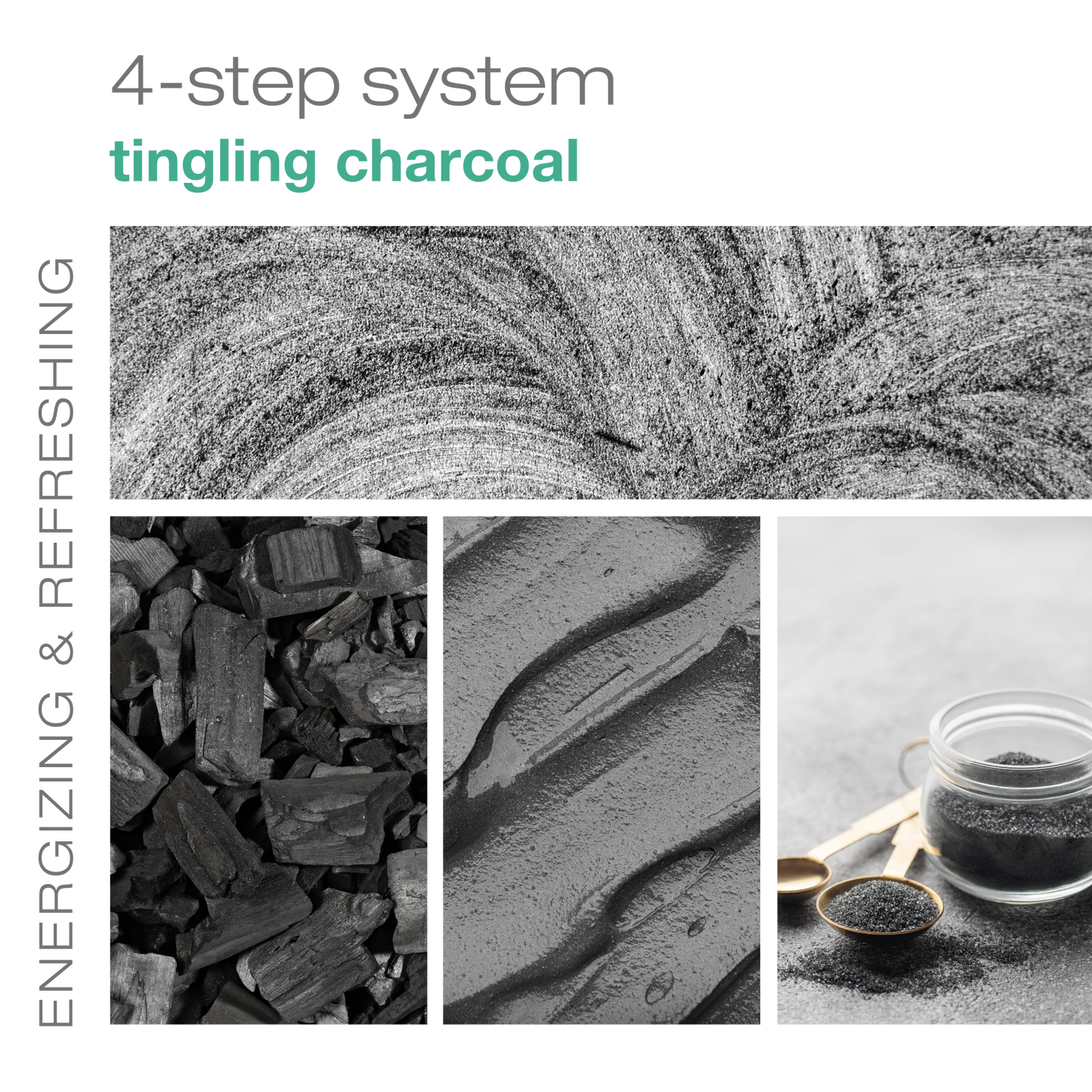 4-step system
tingling charcoal

ENERGIZING & REFRESHING