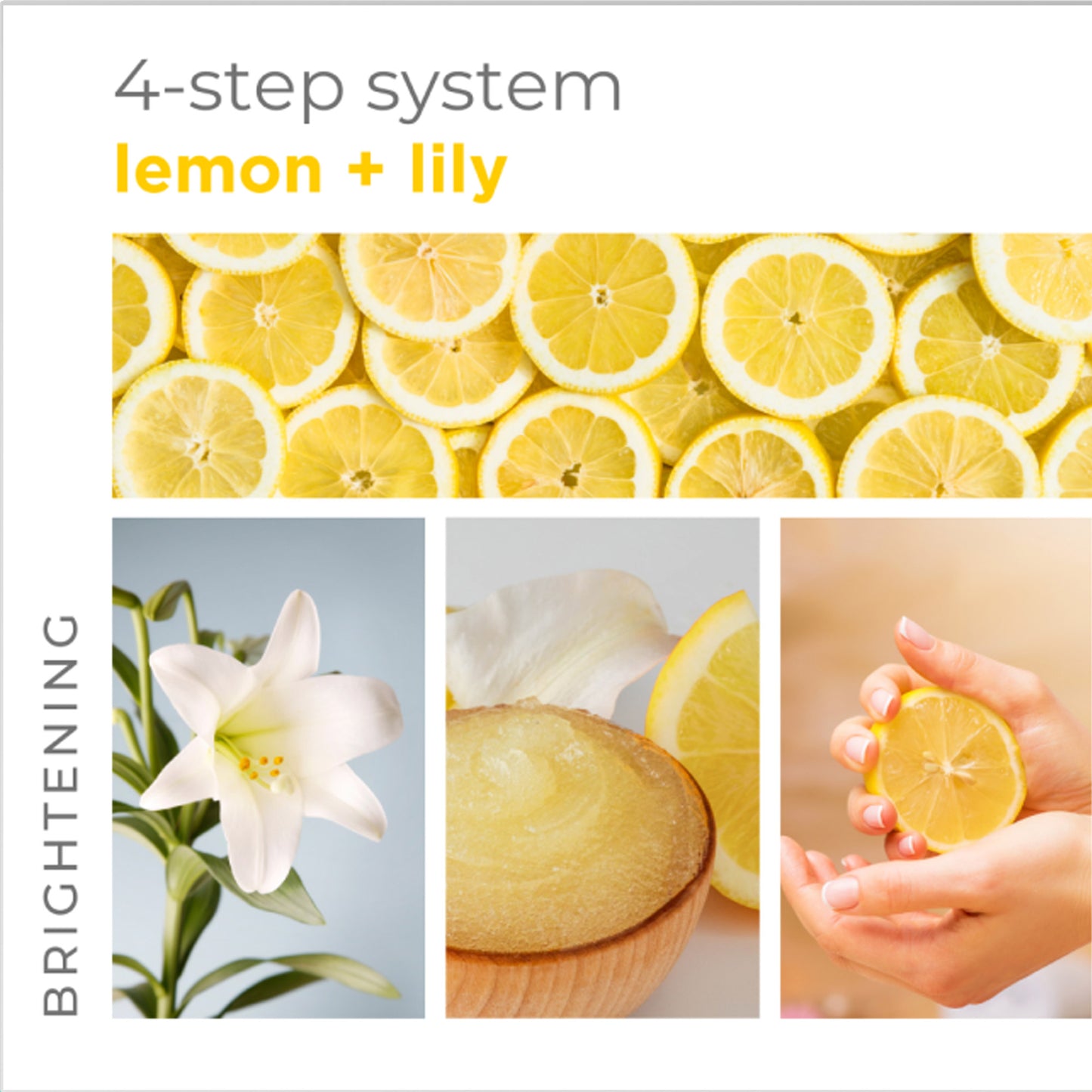 4-step system
lemon + lily

BRIGHTENING