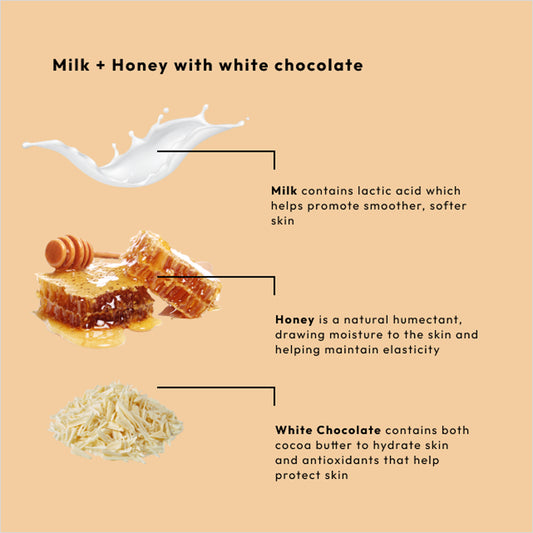 Milk + Honey with white chocolate

Milk contains lactic acid which helps promote smoother, softer skin

Honey is a natural humectant, drawing moisture to the skin and helping maintain elasticity

White Chocolate contains both cocoa butter to hydrate skin and antioxidants that help protect skin