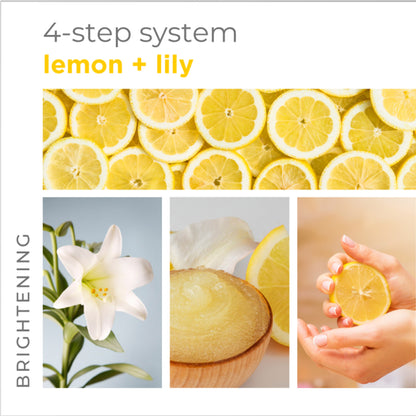 4-step system
lemon + lily

BRIGHTENING