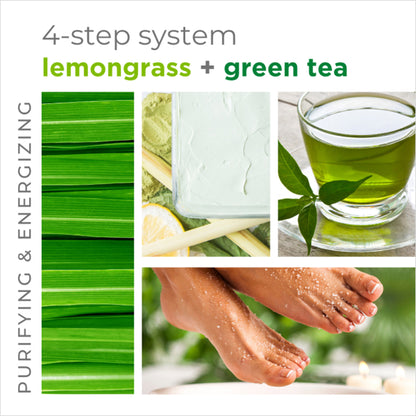 4-step system
lemongrass + green tea

PURIFYING & ENERGIZING